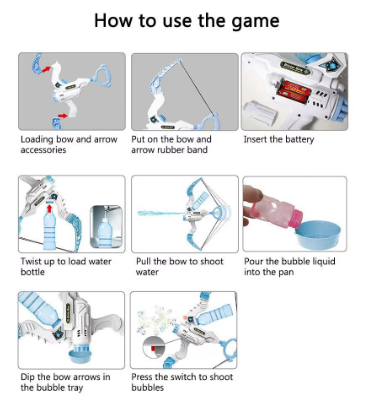 How to use the game

Loading bow and arrow accessories

Put on the bow and arrow rubber band

Insert the battery

Twist up to load water bottle

Pull the bow to shoot water

Pour the bubble liquid into the pan

Dip the bow arrows in the bubble tray

Press the switch to shoot bubbles